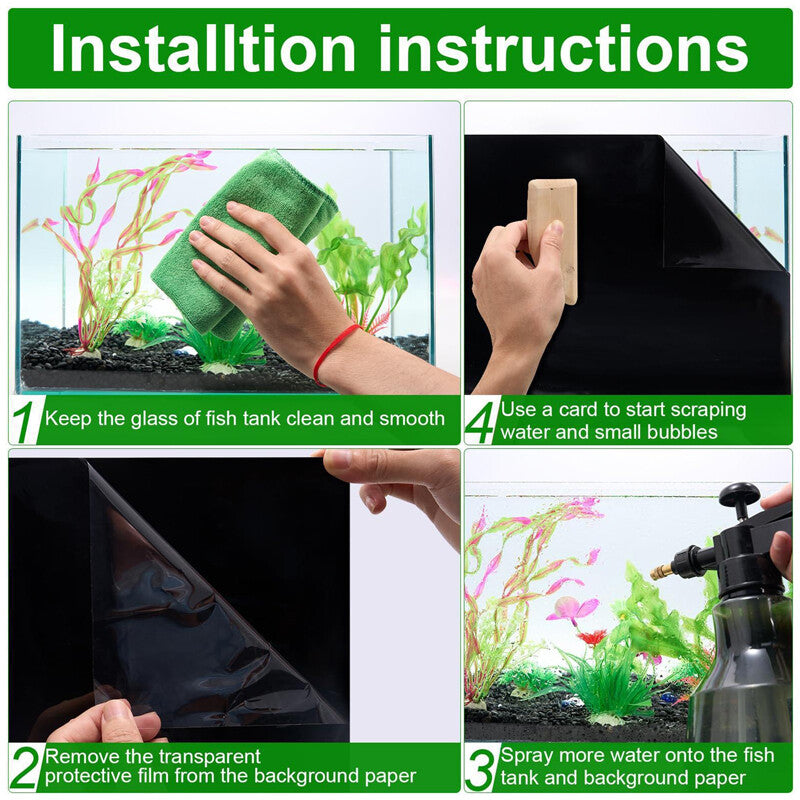 Installtion instructions

1 Keep the glass of fish tank clean and smooth

4 Use a card to start scraping water and small bubbles

2 Remove the transparent protective film from the background paper

3 Spray more water onto the fish tank and background paper